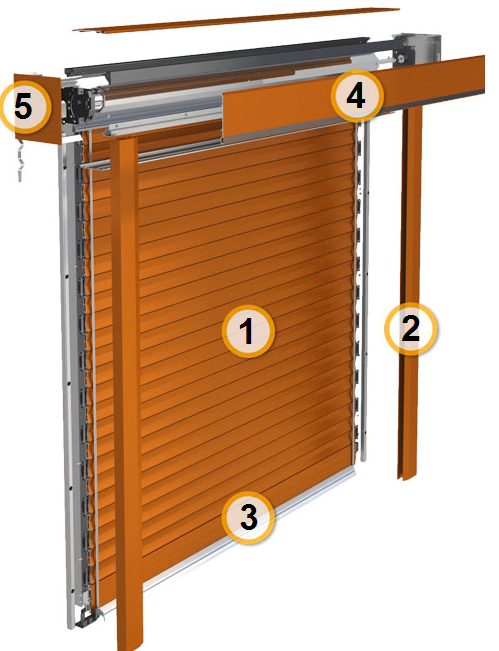 5
4
1
2
3