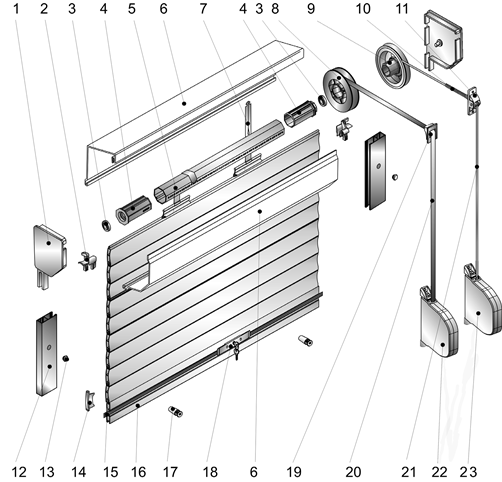 1 2 3 4 5 6 7 4 3 8 9 10 11

12 13 14 15 16 17 18 6 19 20 21 22 23